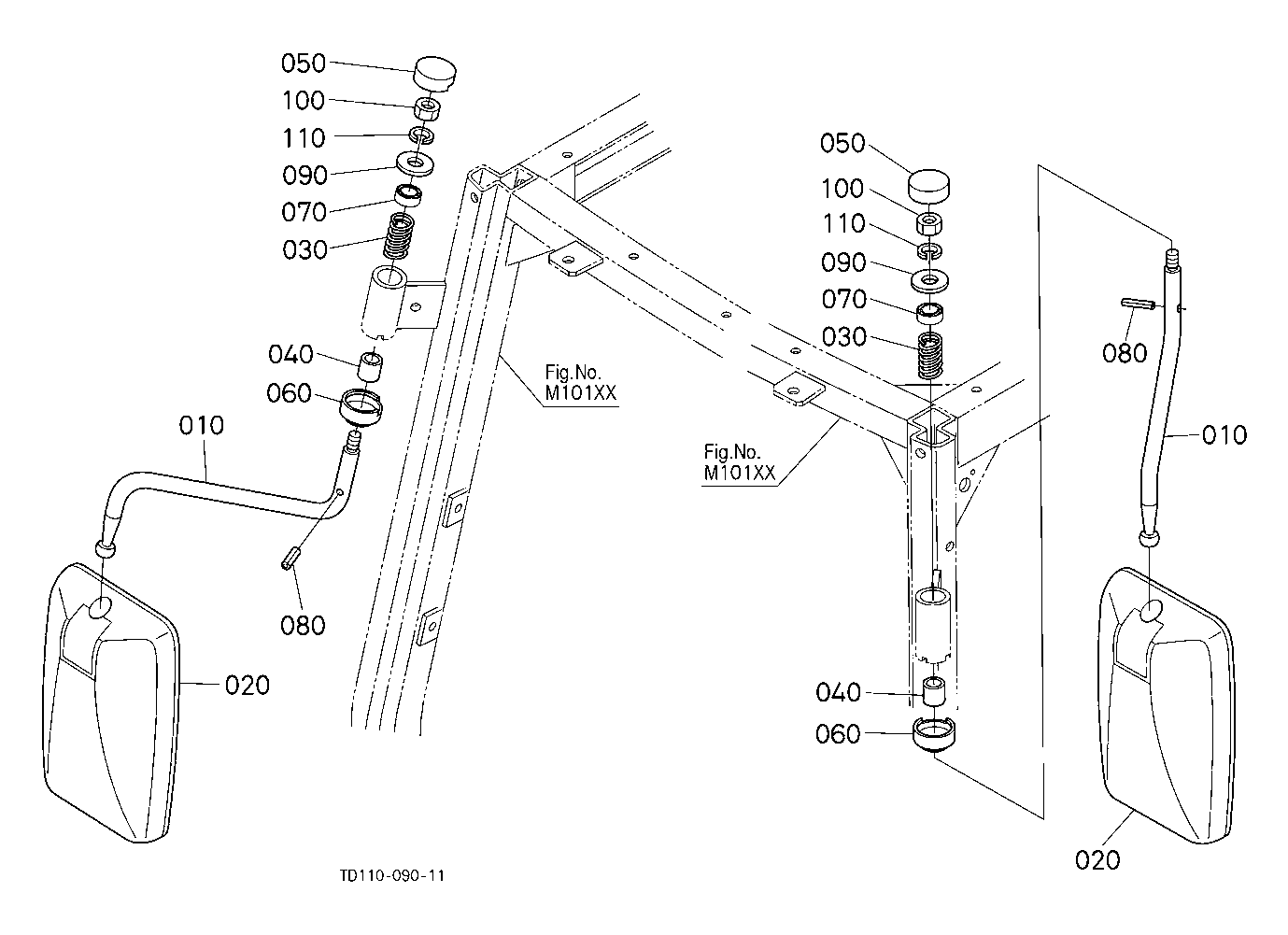 050
100
110
090
070
030
040
060
010
080
020

Fig.No.
M101XX

050
100
110
090
070
030

Fig.No.
M101XX

080
010
040
060
020

TD110-090-11